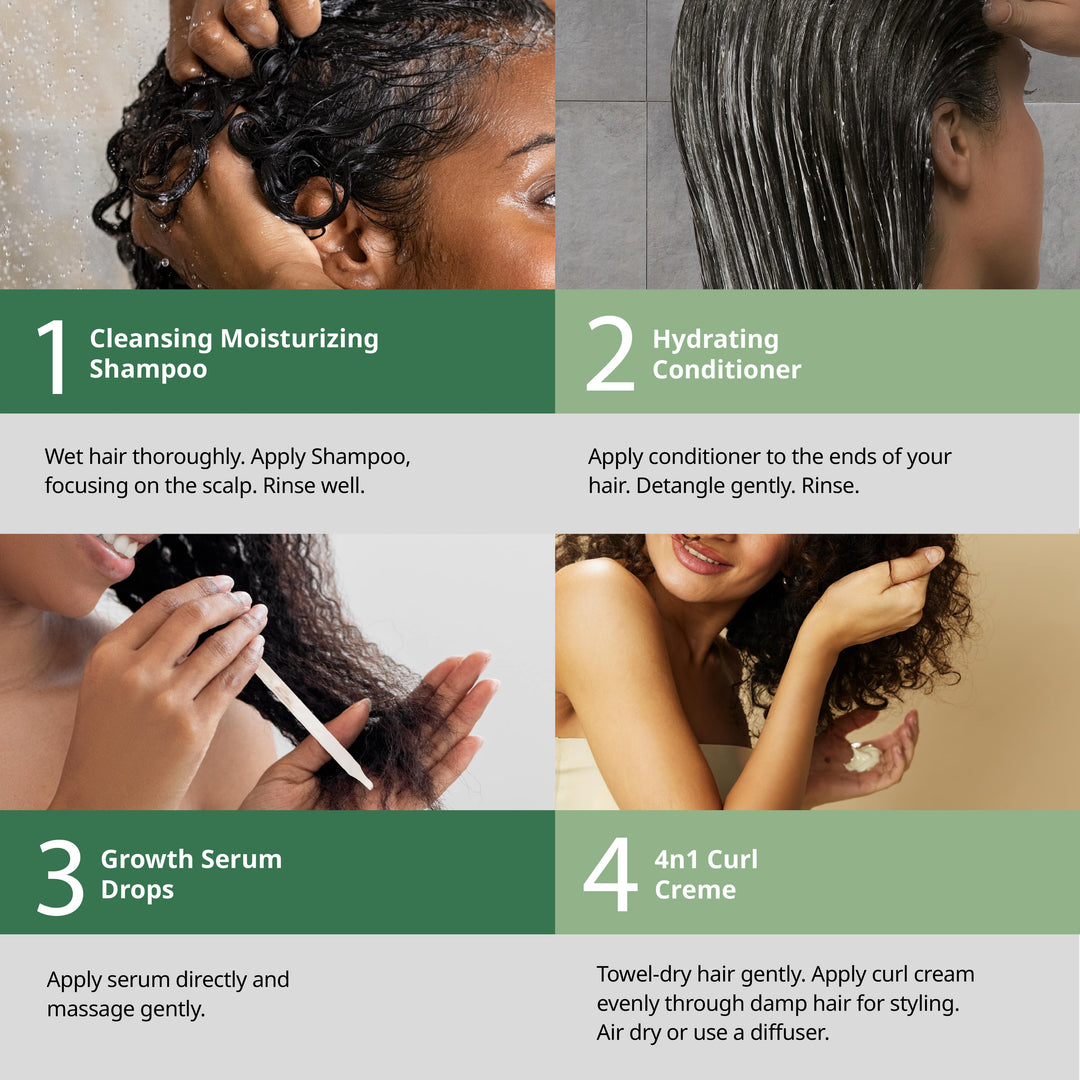 1 Cleansing Moisturizing Shampoo

Wet hair thoroughly. Apply Shampoo, focusing on the scalp. Rinse well.

2 Hydrating Conditioner

Apply conditioner to the ends of your hair. Detangle gently. Rinse.

3 Growth Serum Drops

Apply serum directly and massage gently.

4 4n1 Curl Creme

Towel-dry hair gently. Apply curl cream evenly through damp hair for styling. Air dry or use a diffuser.